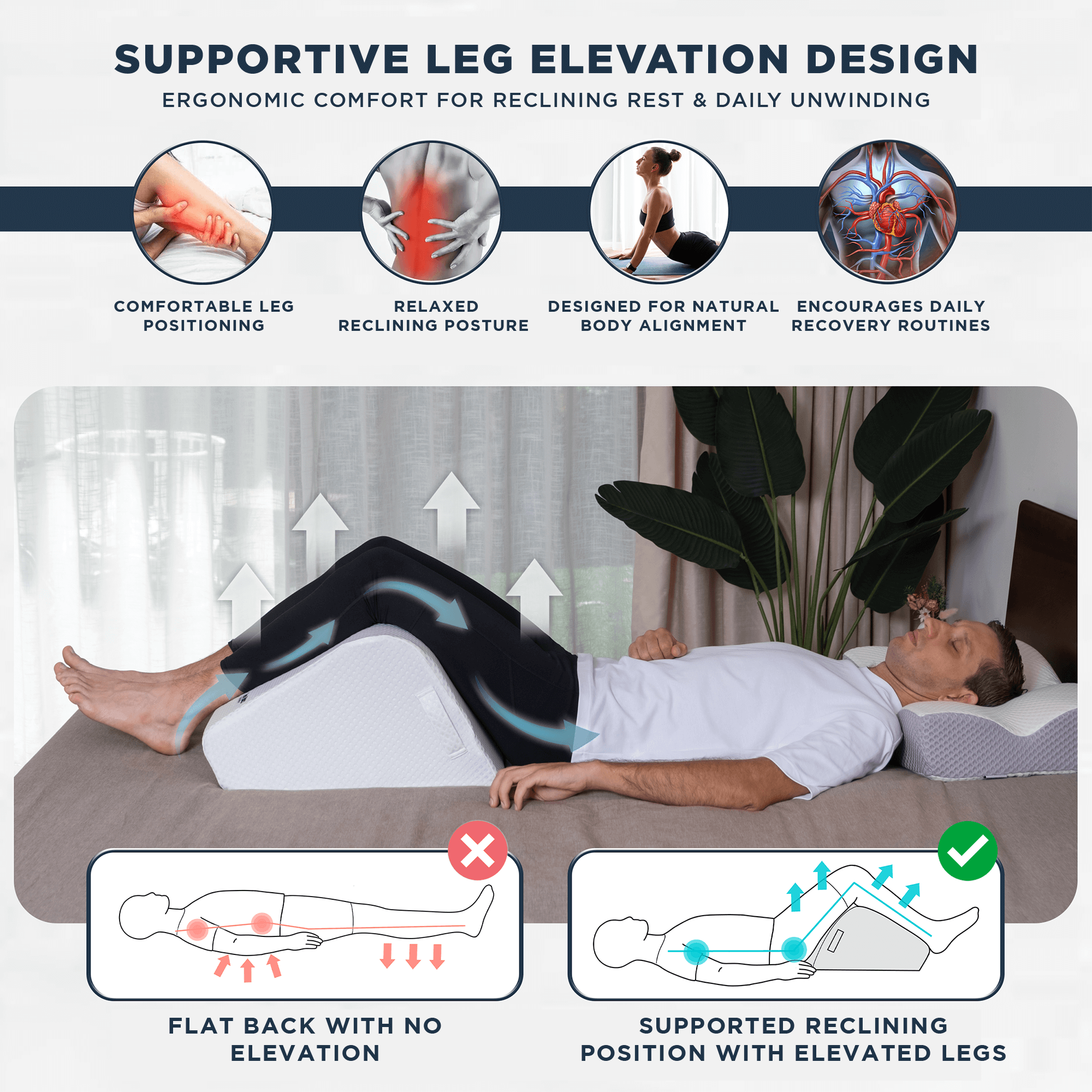 SUPPORTIVE LEG ELEVATION DESIGN
ERGONOMIC COMFORT FOR RECLINING REST & DAILY UNWINDING

COMFORTABLE LEG POSITIONING

RELAXED RECLINING POSTURE

DESIGNED FOR NATURAL BODY ALIGNMENT

ENCOURAGES DAILY RECOVERY ROUTINES

FLAT BACK WITH NO ELEVATION

SUPPORTED RECLINING POSITION WITH ELEVATED LEGS