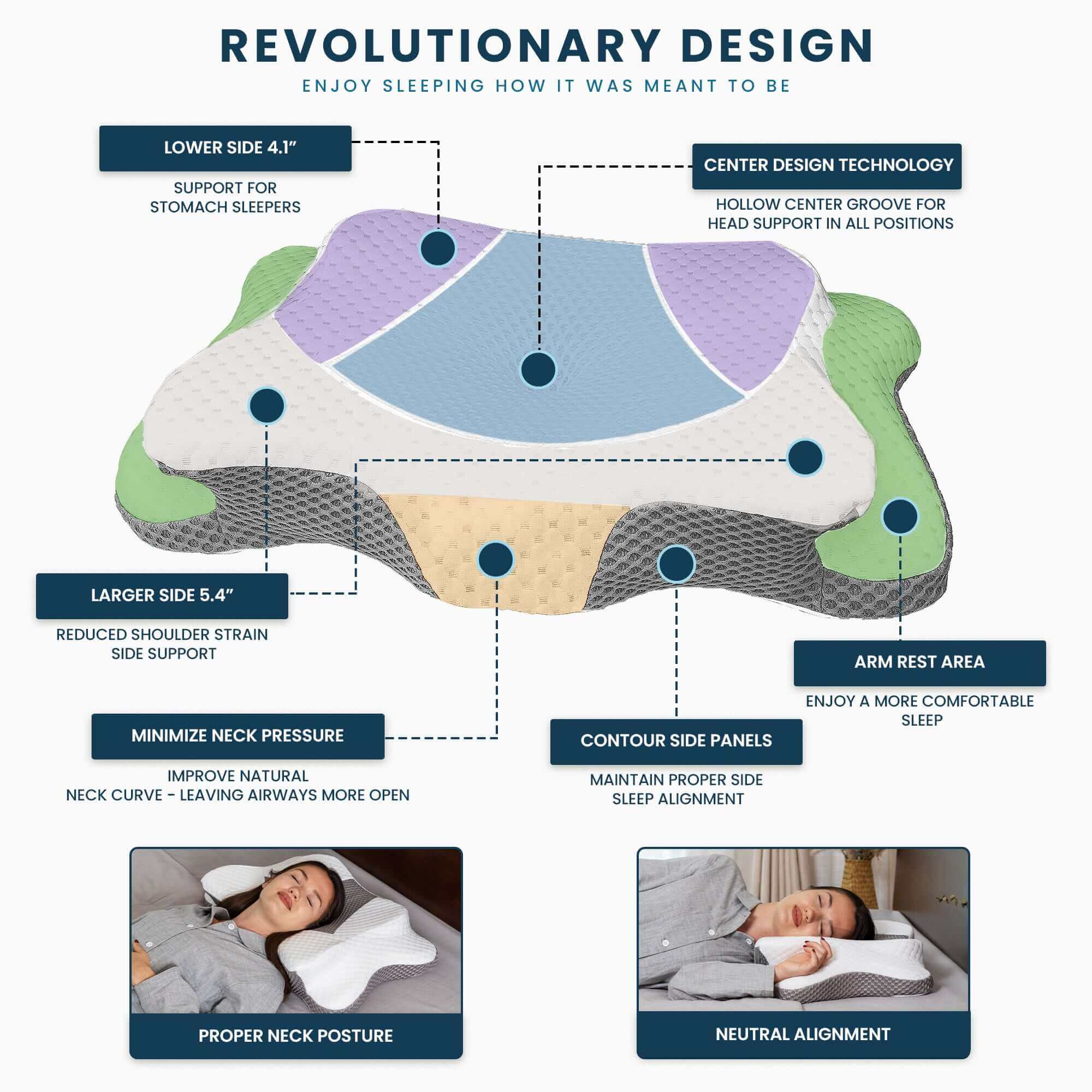 REVOLUTIONARY DESIGN

ENJOY SLEEPING HOW IT WAS MEANT TO BE

LOWER SIDE 4.1"

SUPPORT FOR STOMACH SLEEPERS

CENTER DESIGN TECHNOLOGY

HOLLOW CENTER GROOVE FOR HEAD SUPPORT IN ALL POSITIONS

LARGER SIDE 5.4"

REDUCED SHOULDER STRAIN SIDE SUPPORT

ARM REST AREA

ENJOY A MORE COMFORTABLE SLEEP

MINIMIZE NECK PRESSURE

IMPROVE NATURAL NECK CURVE - LEAVING AIRWAYS MORE OPEN

CONTOUR SIDE PANELS

MAINTAIN PROPER SIDE SLEEP ALIGNMENT

PROPER NECK POSTURE

NEUTRAL ALIGNMENT