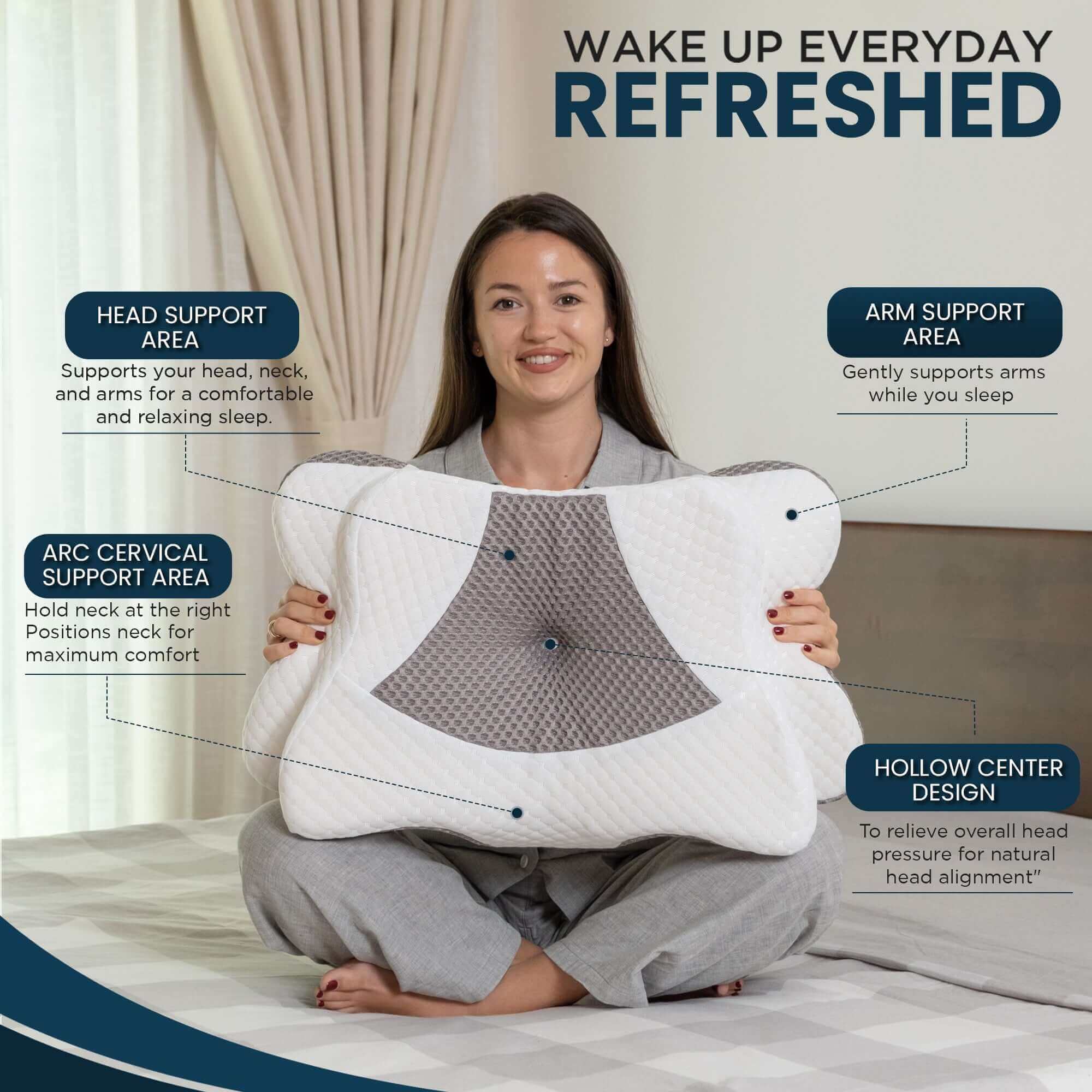 WAKE UP EVERYDAY
REFRESHED

HEAD SUPPORT AREA

Supports your head, neck, and arms for a comfortable and relaxing sleep.

ARM SUPPORT AREA

Gently supports arms while you sleep

ARC CERVICAL SUPPORT AREA

Hold neck at the right Positions neck for maximum comfort

HOLLOW CENTER DESIGN

To relieve overall head pressure for natural head alignment"